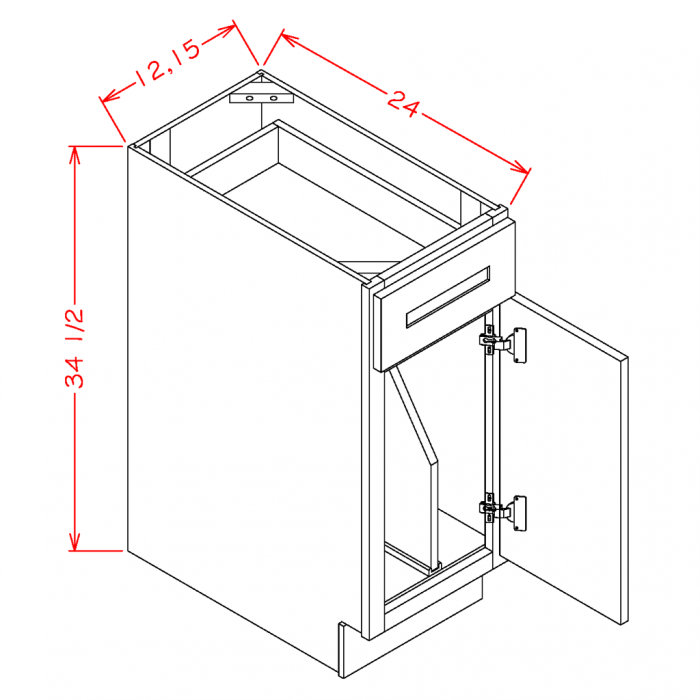 12,15
24
34 1/2